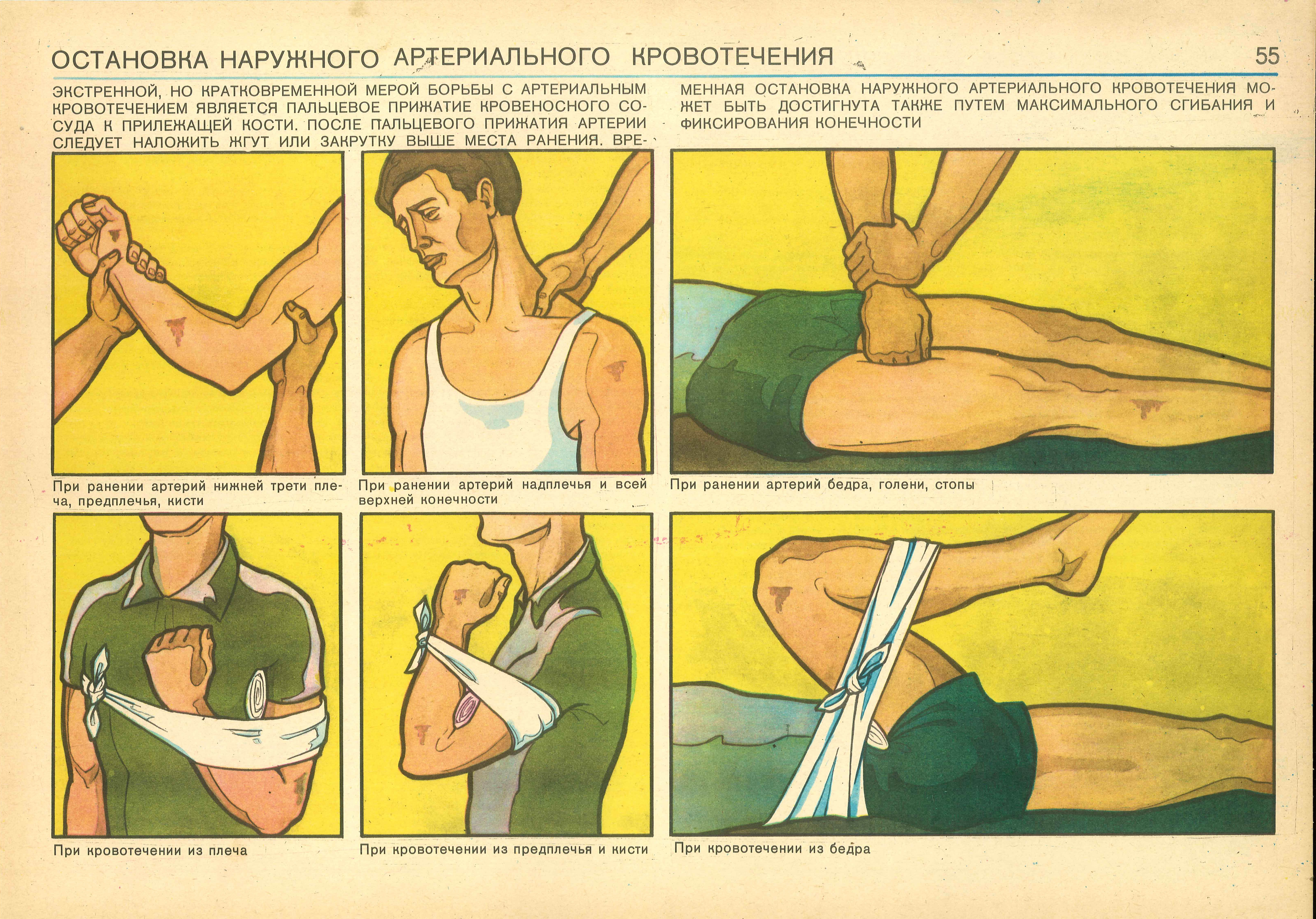 ОСТАНОВКА НАРУЖНОГО АРТЕРИАЛЬНОГО КРОВОТЕЧЕНИЯ

55

ЭКСТРЕННОЙ, НО КРАТКОВРЕМЕННОЙ МЕРОЙ БОРЬБЫ С АРТЕРИАЛЬНЫМ КРОВОТЕЧЕНИЕМ ЯВЛЯЕТСЯ ПАЛЬЦЕВОЕ ПРИЖАТИЕ КРОВЕНОСНОГО СОСУДА К ПРИЛЕЖАЩЕЙ КОСТИ. ПОСЛЕ ПАЛЬЦЕВОГО ПРИЖАТИЯ АРТЕРИИ СЛЕДУЕТ НАЛОЖИТЬ ЖГУТ ИЛИ ЗАКРУТКУ ВЫШЕ МЕСТА РАНЕНИЯ. ВРЕМЕННАЯ ОСТАНОВКА НАРУЖНОГО АРТЕРИАЛЬНОГО КРОВОТЕЧЕНИЯ МОЖЕТ БЫТЬ ДОСТИГНУТА ТАКЖЕ ПУТЕМ МАКСИМАЛЬНОГО СГИБАНИЯ И ФИКСИРОВАНИЯ КОНЕЧНОСТИ

При ранении артерий нижней трети плеча, предплечья, кисти

При ранении артерий надплечья и всей верхней конечности

При ранении артерий бедра, голени, стопы

При кровотечении из плеча

При кровотечении из предплечья и кисти

При кровотечении из бедра