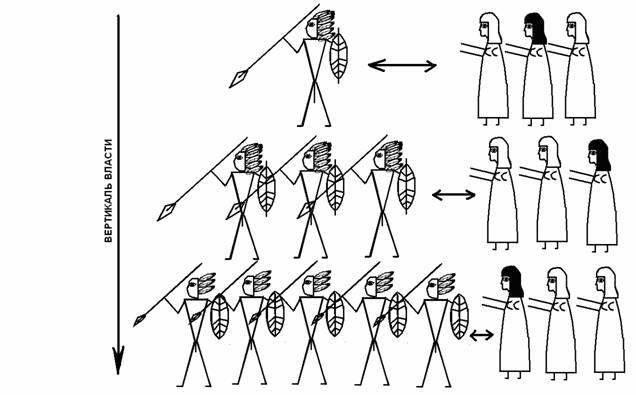 ВЕРТИКАЛЬ ВЛАСТИ